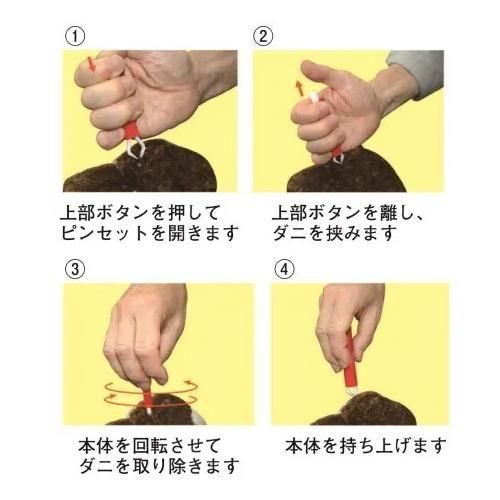 ①

上部ボタンを押して
ピンセットを開きます

②

上部ボタンを離し、
ダニを挟みます

③

本体を回転させて
ダニを取り除きます

④

本体を持ち上げます