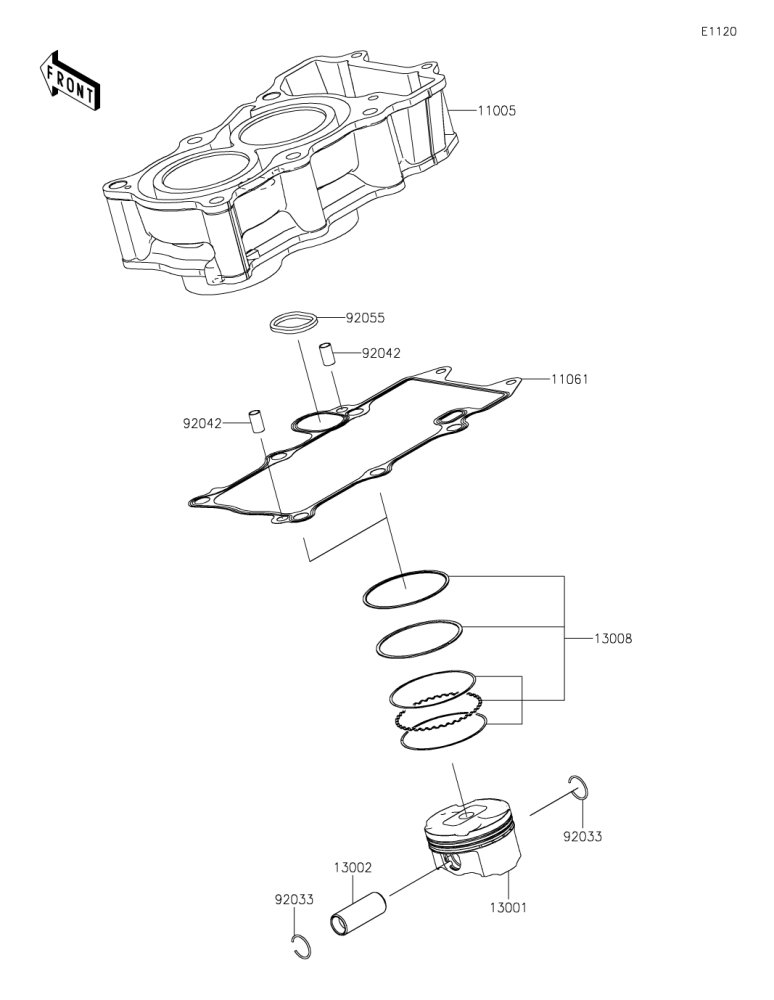 E1120

FRONT

11005

92055

92042

11061

92042

13008

92033

13002

92033

13001