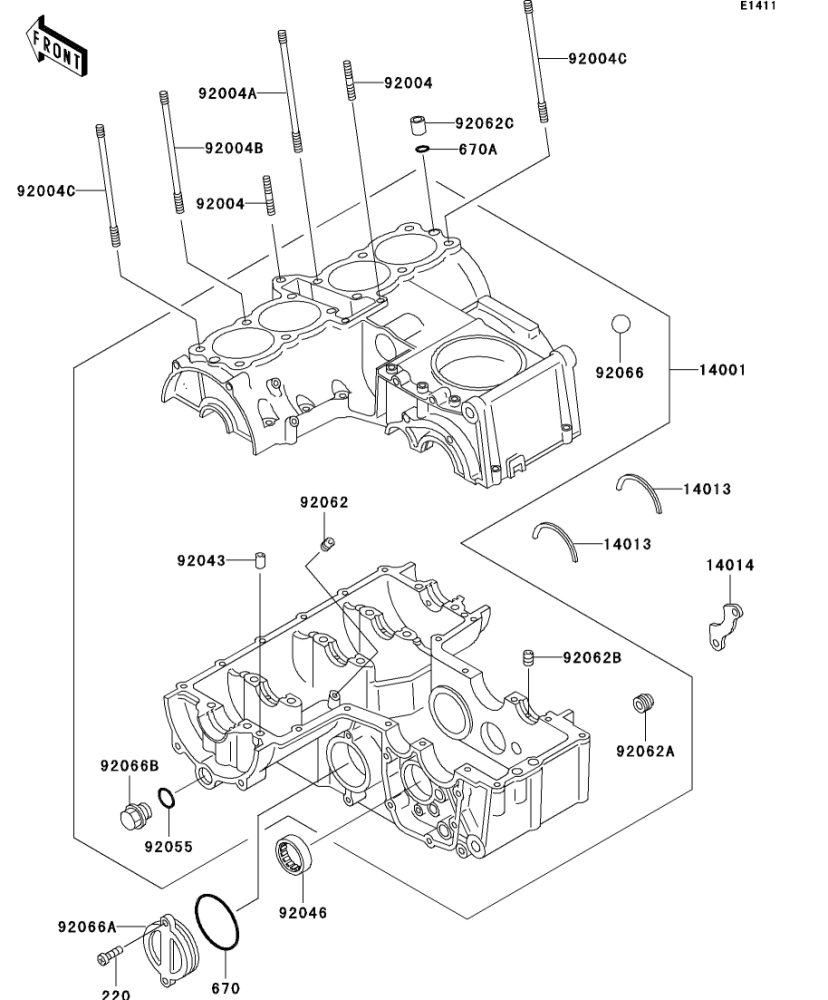 E1411

FRONT

92004C
92004A
92004
92062C
670A
92004B
92004C
92004
92066
14001
14013
14013
14014
92062
92043
92062B
92062A
92066B
92055
92046
92066A
670
220