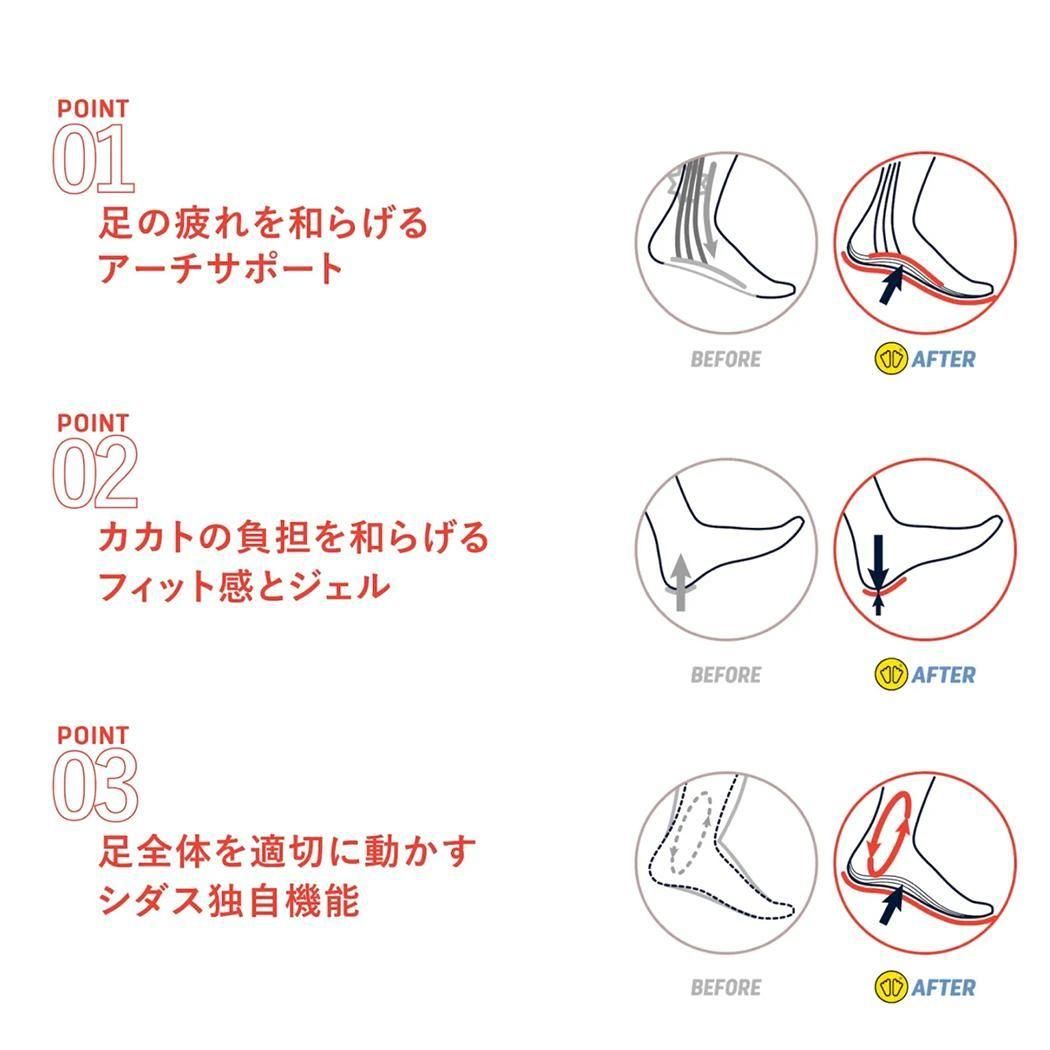 POINT
01
足の疲れを和らげる
アーチサポート

BEFORE
AFTER

POINT
02
カカトの負担を和らげる
フィット感とジェル

BEFORE
AFTER

POINT
03
足全体を適切に動かす
シダス独自機能

BEFORE
AFTER