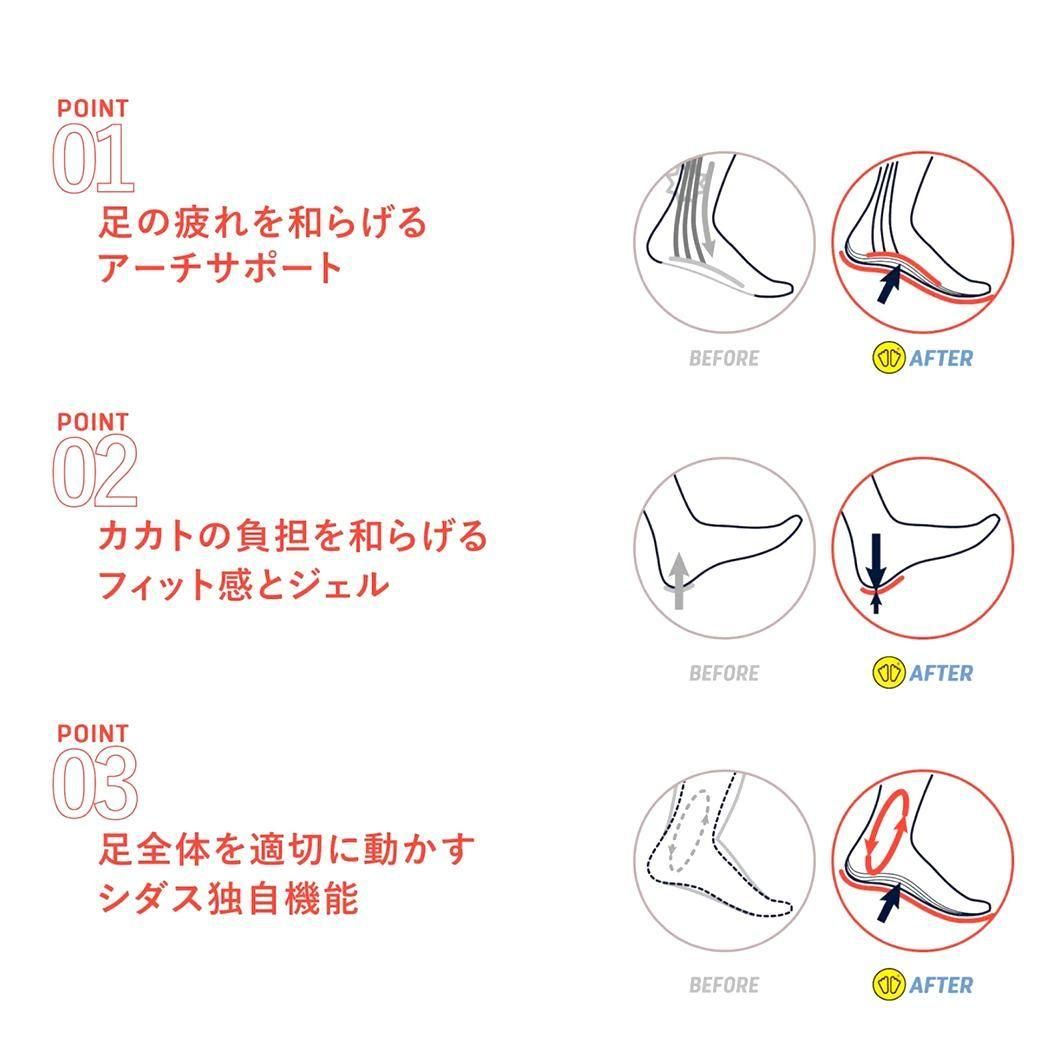 POINT
01
足の疲れを和らげる
アーチサポート

BEFORE
AFTER

POINT
02
カカトの負担を和らげる
フィット感とジェル

BEFORE
AFTER

POINT
03
足全体を適切に動かす
シダス独自機能

BEFORE
AFTER